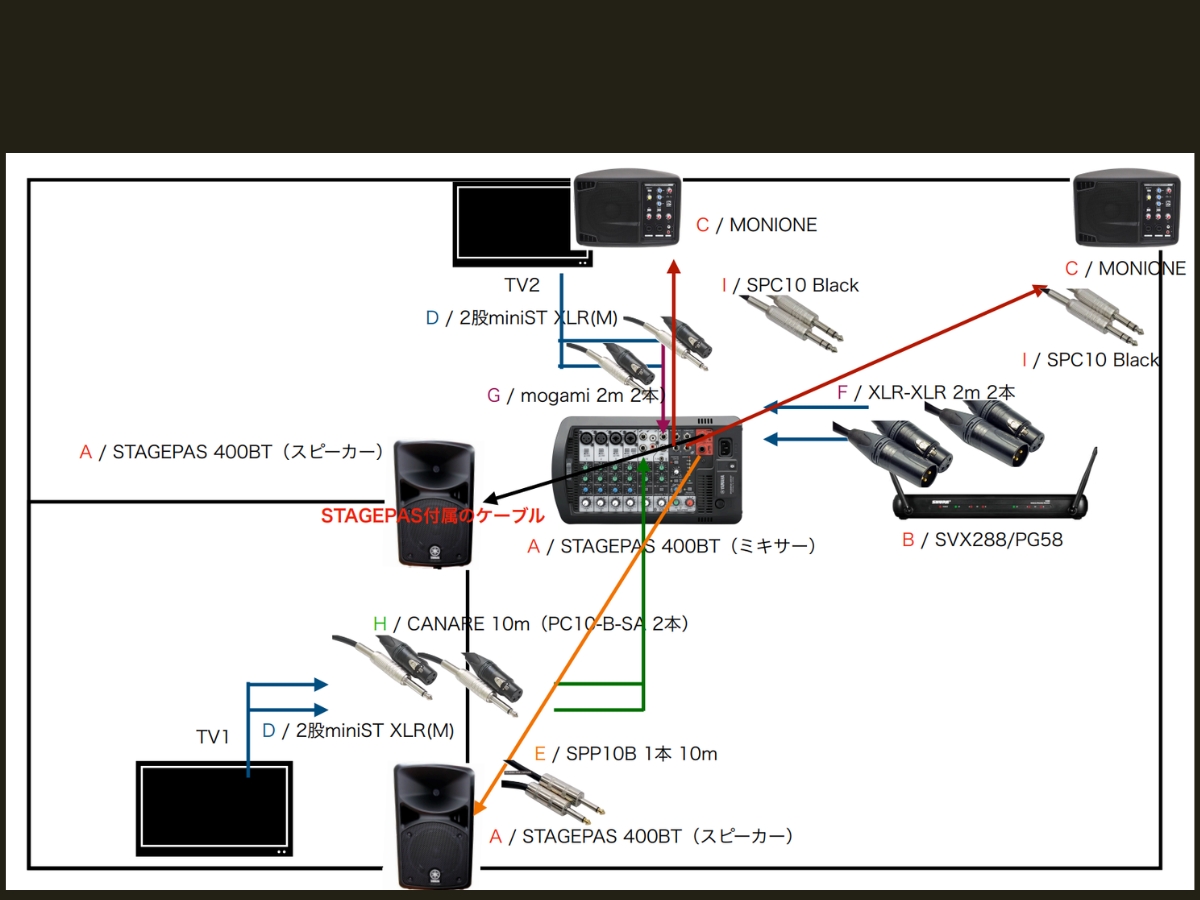 C / MONIONE

C / MONIONE

TV2

I / SPC10 Black

D / 2股miniST XLR(M)

I / SPC10 Black

G / mogami 2m 2本

F / XLR-XLR 2m 2本

A / STAGEPAS 400BT（スピーカー）

STAGEPAS付属のケーブル

A / STAGEPAS 400BT（ミキサー）

B / SVX288/PG58

H / CANARE 10m（PC10-B-SA 2本）

TV1

D / 2股miniST XLR(M)

E / SPP10B 1本 10m

A / STAGEPAS 400BT（スピーカー）