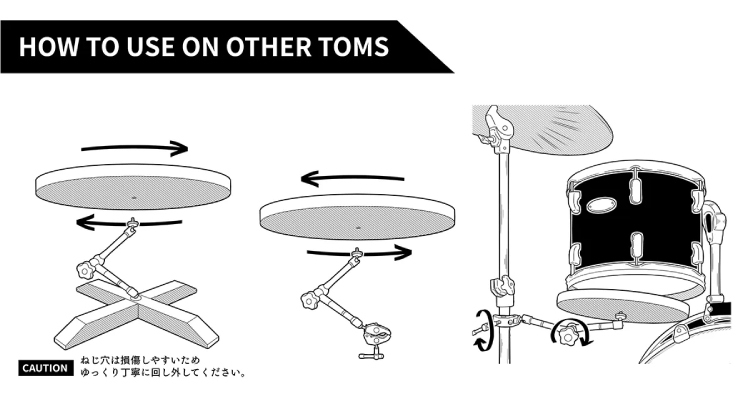 HOW TO USE ON OTHER TOMS

CAUTION ねじ穴は損傷しやすいため
ゆっくり丁寧に回し外してください。